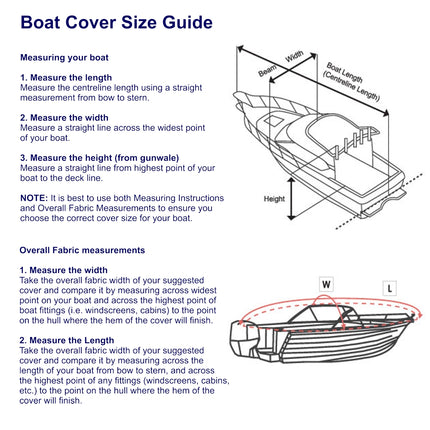 Boat Cover Size Guide

Measuring your boat

1. Measure the length
Measure the centreline length using a straight measurement from bow to stern.

2. Measure the width
Measure a straight line across the widest point of your boat.

3. Measure the height (from gunwale)
Measure a straight line from highest point of your boat to the deck line.

NOTE: It is best to use both Measuring Instructions and Overall Fabric Measurements to ensure you choose the correct cover size for your boat.

Beam Width
Boat Length (Centreline Length)
Height

Overall Fabric measurements

1. Measure the width
Take the overall fabric width of your suggested cover and compare it by measuring across widest point on your boat and across the highest point of boat fittings (i.e. windscreens, cabins) to the point on the hull where the hem of the cover will finish.

2. Measure the Length
Take the overall fabric width of your suggested cover and compare it by measuring across the length of your boat from bow to stern, and across the highest point of any fittings (windscreens, cabins, etc.) to the point on the hull where the hem of the cover will finish.

W
L